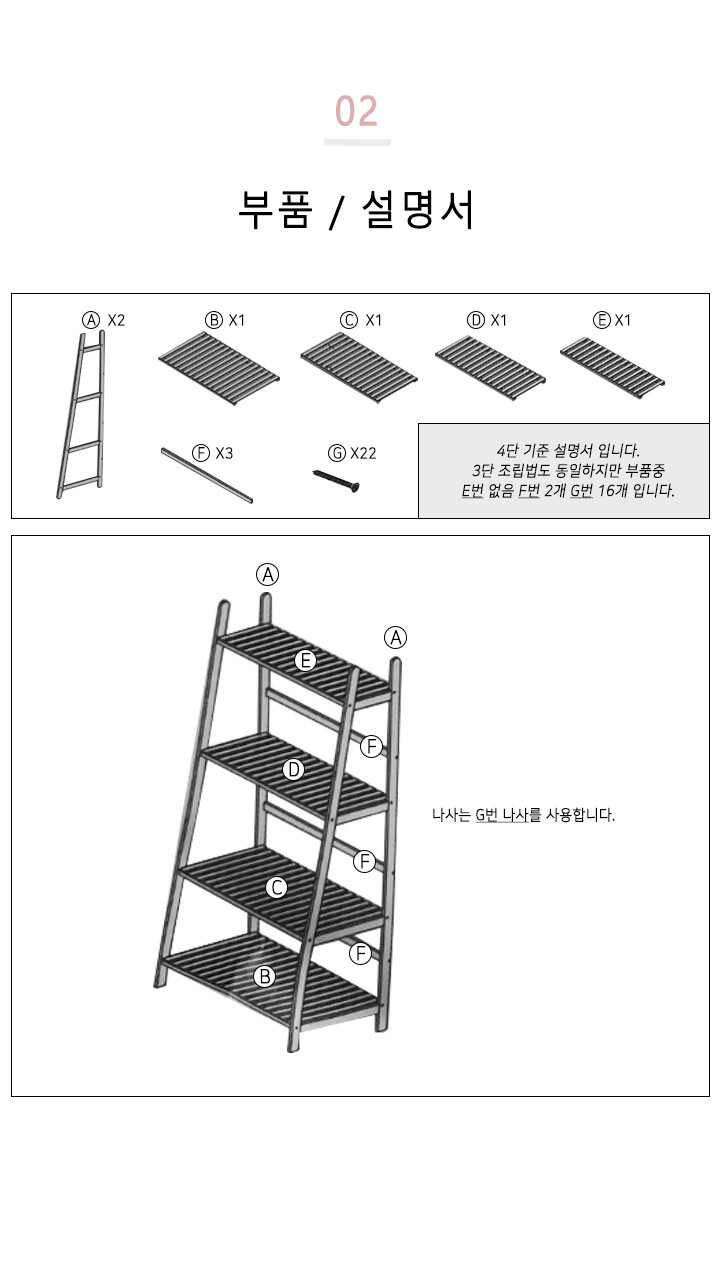 02

부품 / 설명서

Ⓐ X2
Ⓑ X1
Ⓒ X1
Ⓓ X1
Ⓔ X1
Ⓕ X3
Ⓖ X22

4단 기준 설명서 입니다.
3단 조립법도 동일하지만 부품중
E번 없음 F번 2개 G번 16개 입니다.

Ⓐ
Ⓐ
Ⓔ
Ⓕ
Ⓓ
Ⓕ
Ⓒ
Ⓕ
Ⓑ

나사는 G번 나사를 사용합니다.